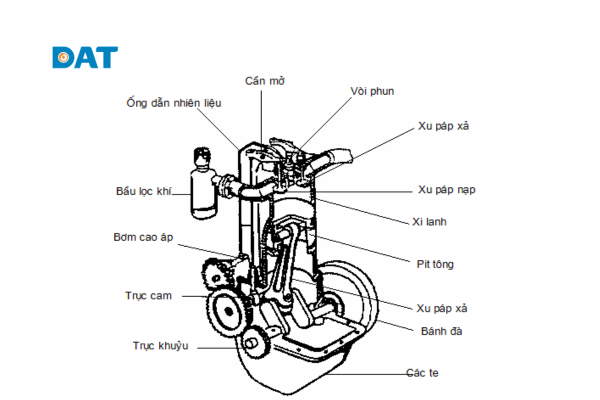 DAT

Cần mở

Ống dẫn nhiên liệu

Vòi phun

Xu páp xả

Bầu lọc khí

Xu páp nạp

Xi lanh

Bơm cao áp

Pit tông

Trục cam

Xu páp xả

Bánh đà

Trục khuỷu

Các te