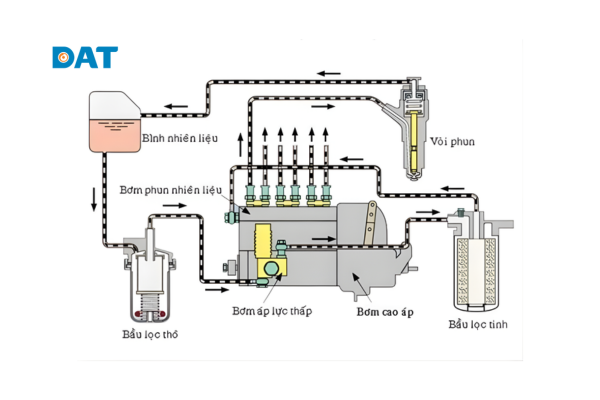 DAT

Bình nhiên liệu

Vòi phun

Bơm phun nhiên liệu

Bơm áp lực thấp

Bơm cao áp

Bầu lọc thô

Bầu lọc tinh